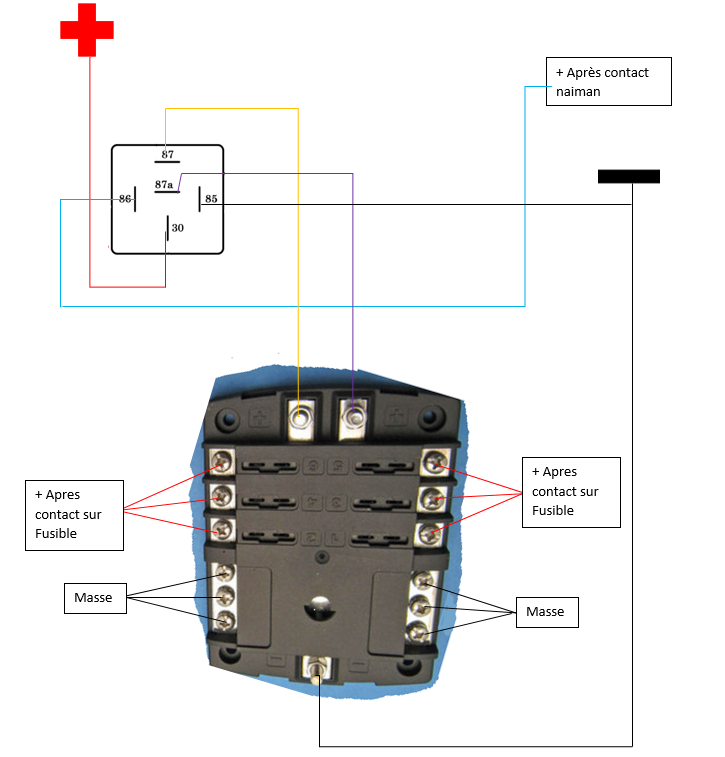 + Après contact naiman

87

87a

86

85

30

+ Apres contact sur Fusible

+ Apres contact sur Fusible

Masse

Masse