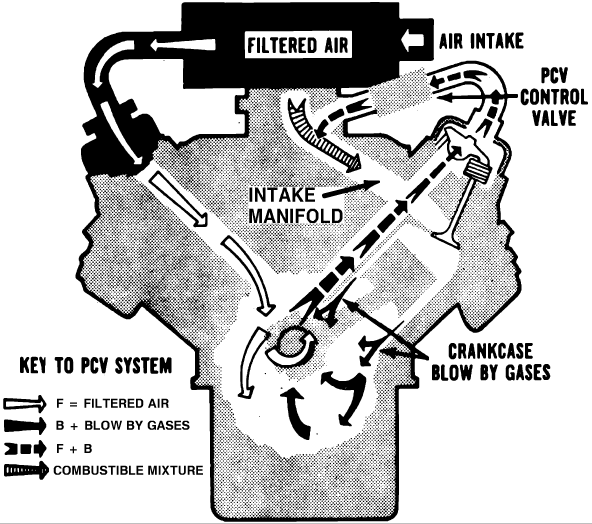 FILTERED AIR

AIR INTAKE

PCV CONTROL VALVE

INTAKE MANIFOLD

CRANKCASE BLOW BY GASES

KEY TO PCV SYSTEM

F = FILTERED AIR

B + BLOW BY GASES

F + B

COMBUSTIBLE MIXTURE